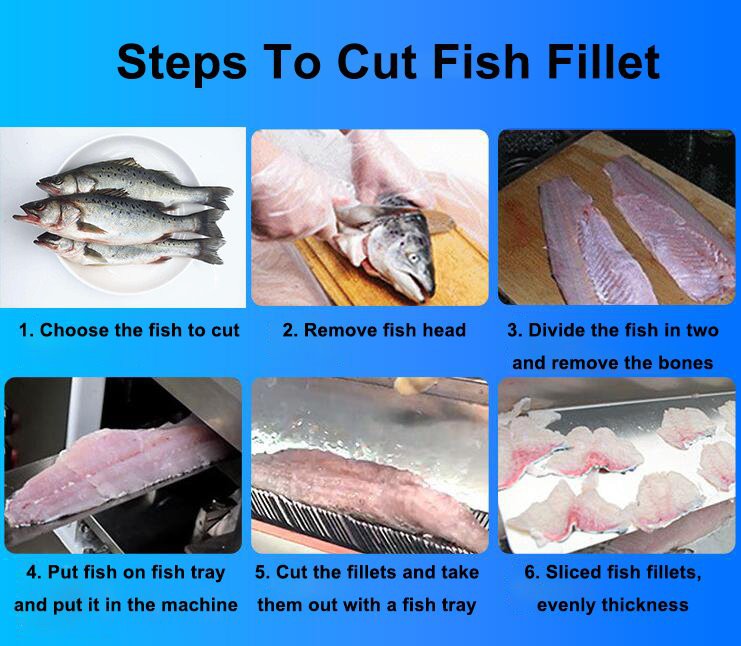 Steps To Cut Fish Fillet

1. Choose the fish to cut

2. Remove fish head

3. Divide the fish in two and remove the bones

4. Put fish on fish tray and put it in the machine

5. Cut the fillets and take them out with a fish tray

6. Sliced fish fillets, evenly thickness