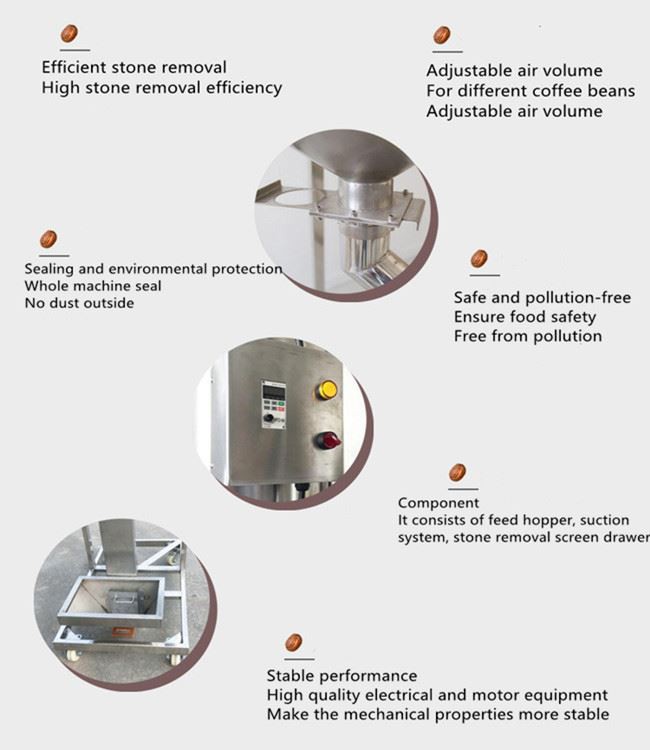 Efficient stone removal
High stone removal efficiency

Adjustable air volume
For different coffee beans
Adjustable air volume

Sealing and environmental protection
Whole machine seal
No dust outside

Safe and pollution-free
Ensure food safety
Free from pollution

Component
It consists of feed hopper, suction system, stone removal screen drawer

Stable performance
High quality electrical and motor equipment
Make the mechanical properties more stable