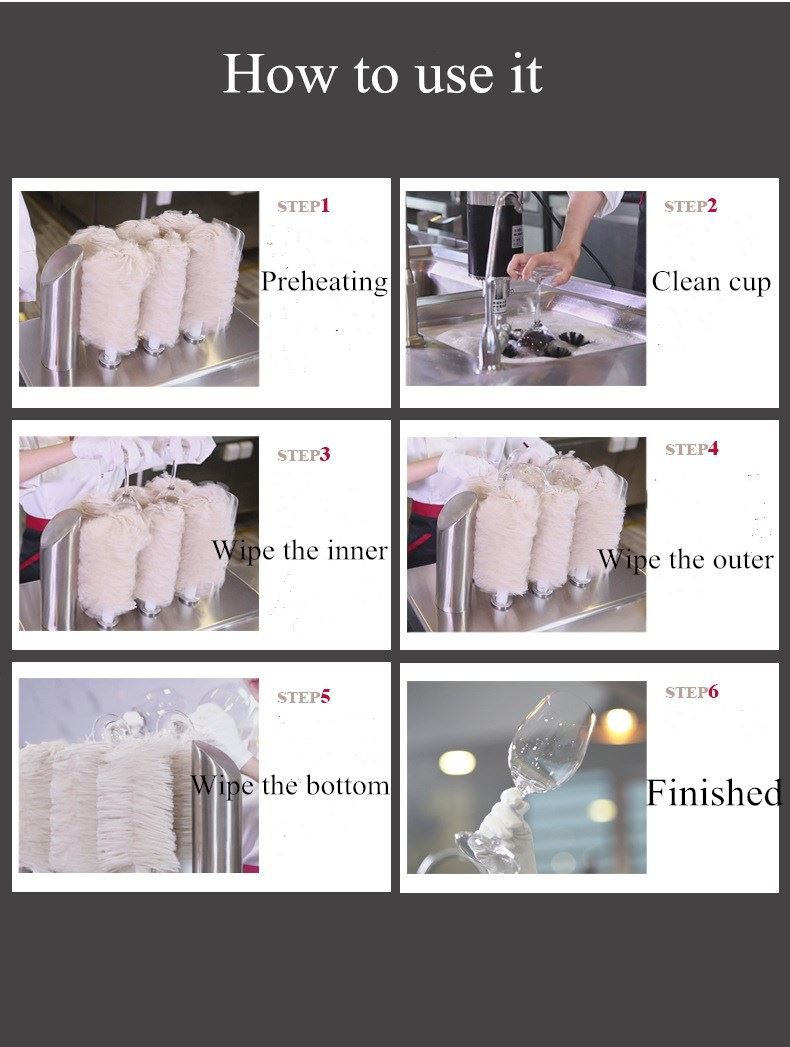 How to use it

STEP1
Preheating

STEP2
Clean cup

STEP3
Wipe the inner

STEP4
Wipe the outer

STEP5
Wipe the bottom

STEP6
Finished