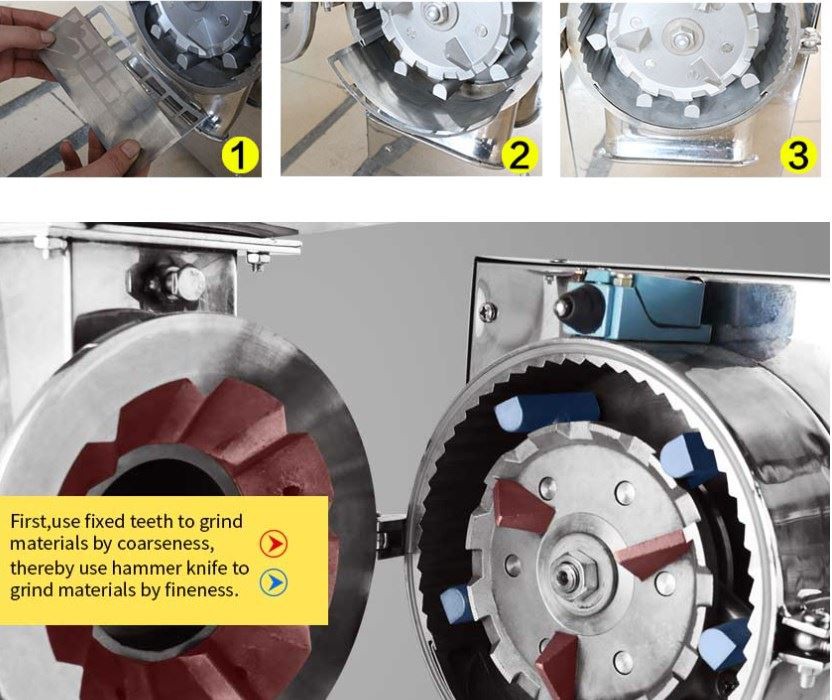 1

2

3

First,use fixed teeth to grind materials by coarseness, thereby use hammer knife to grind materials by fineness.